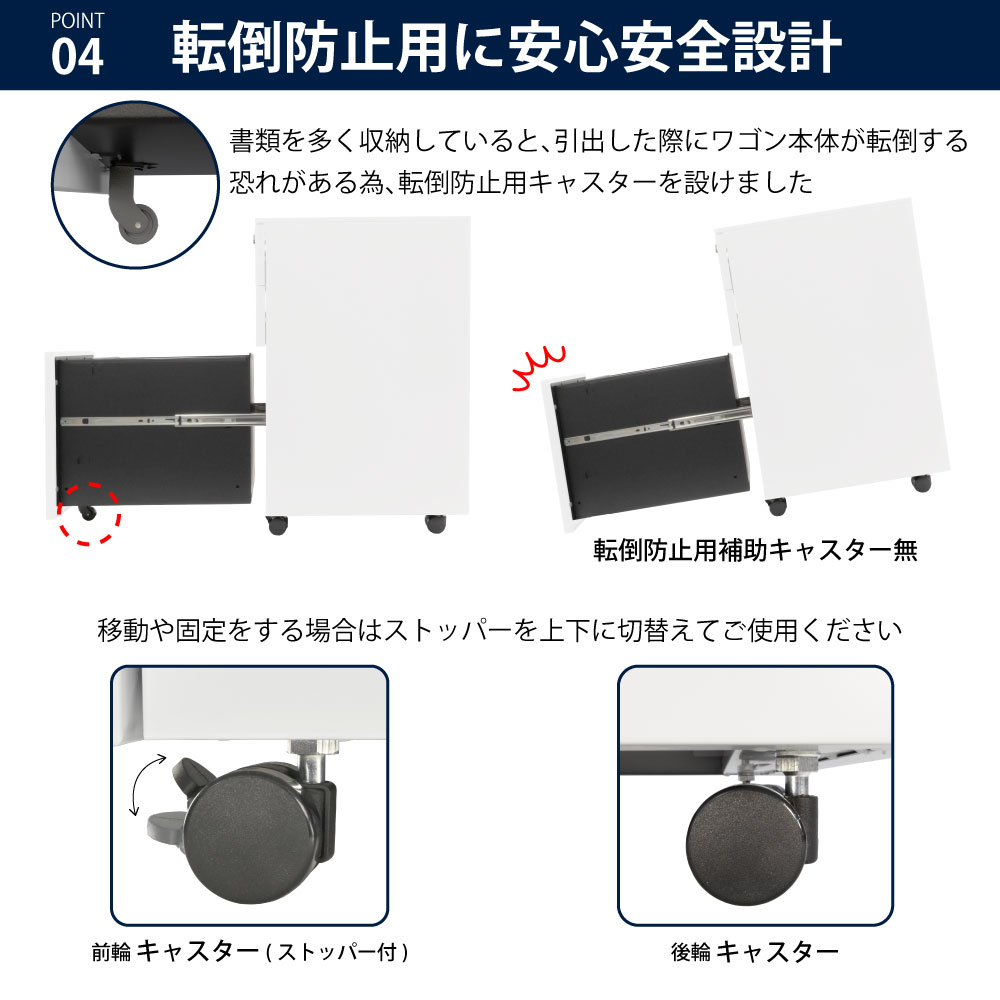 POINT
04
転倒防止用に安心安全設計

書類を多く収納していると、引出した際にワゴン本体が転倒する恐れがある為、転倒防止用キャスターを設けました

転倒防止用補助キャスター無

移動や固定をする場合はストッパーを上下に切替えてご使用ください

前輪 キャスター（ストッパー付）

後輪 キャスター