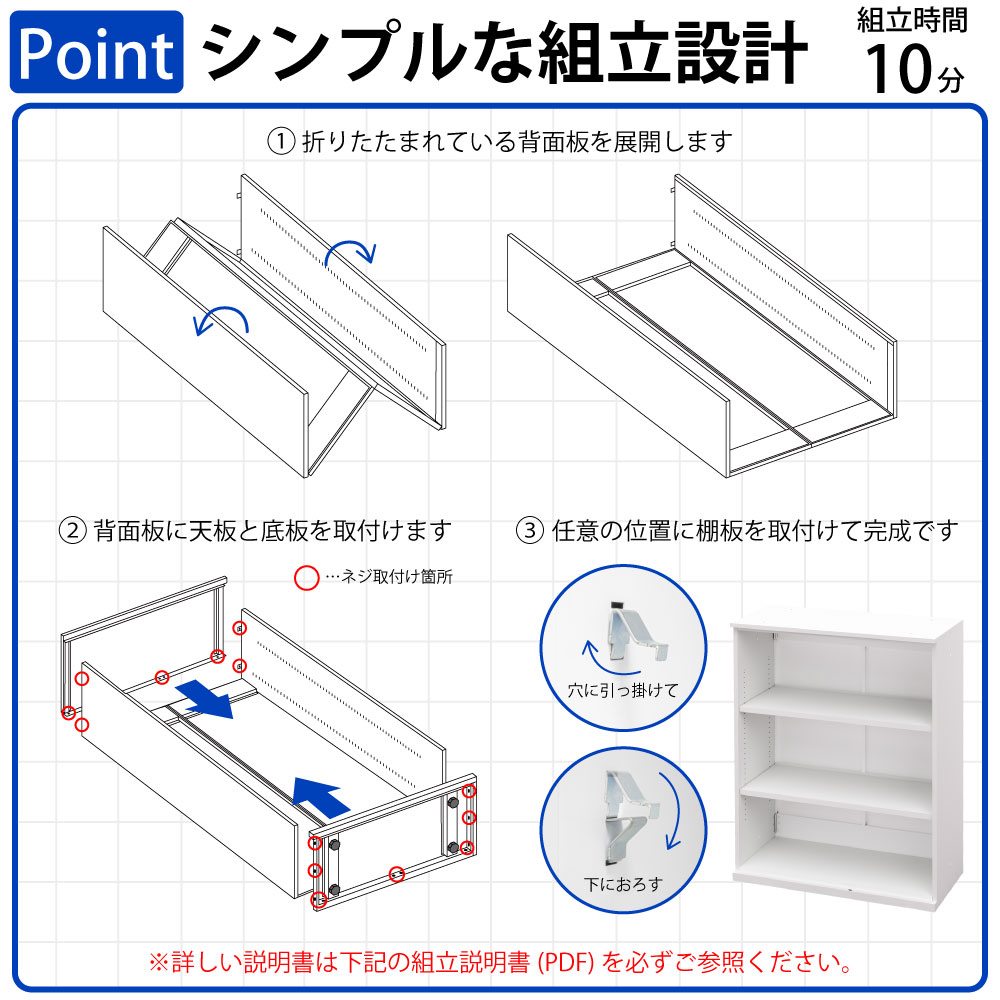 Point シンプルな組立設計 組立時間 10分

① 折りたたまれている背面板を展開します

② 背面板に天板と底板を取付けます

○ …ネジ取付け箇所

③ 任意の位置に棚板を取付けて完成です

穴に引っ掛けて

下におろす

※詳しい説明書は下記の組立説明書 (PDF) を必ずご参照ください。