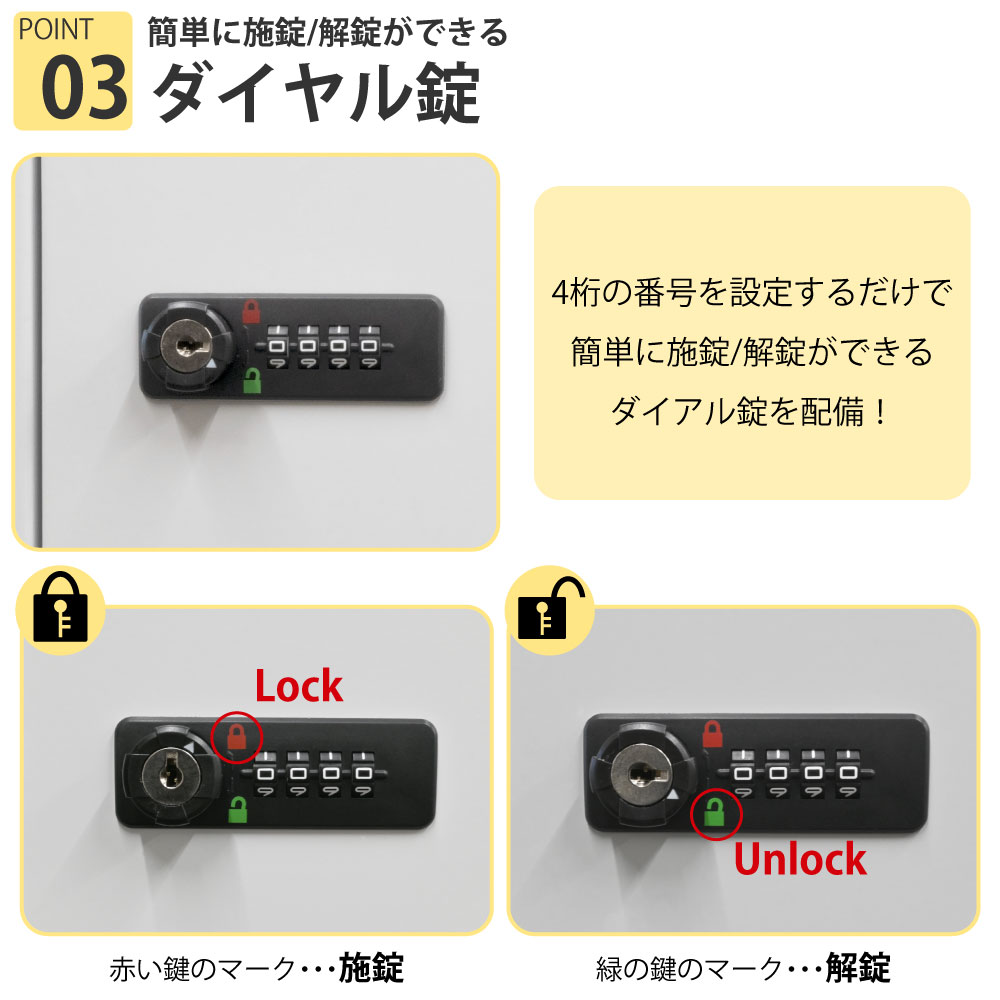 POINT
03
簡単に施錠/解錠ができる
ダイヤル錠

4桁の番号を設定するだけで
簡単に施錠/解錠ができる
ダイアル錠を配備！

Lock

Unlock

赤い鍵のマーク・・・施錠

緑の鍵のマーク・・・解錠