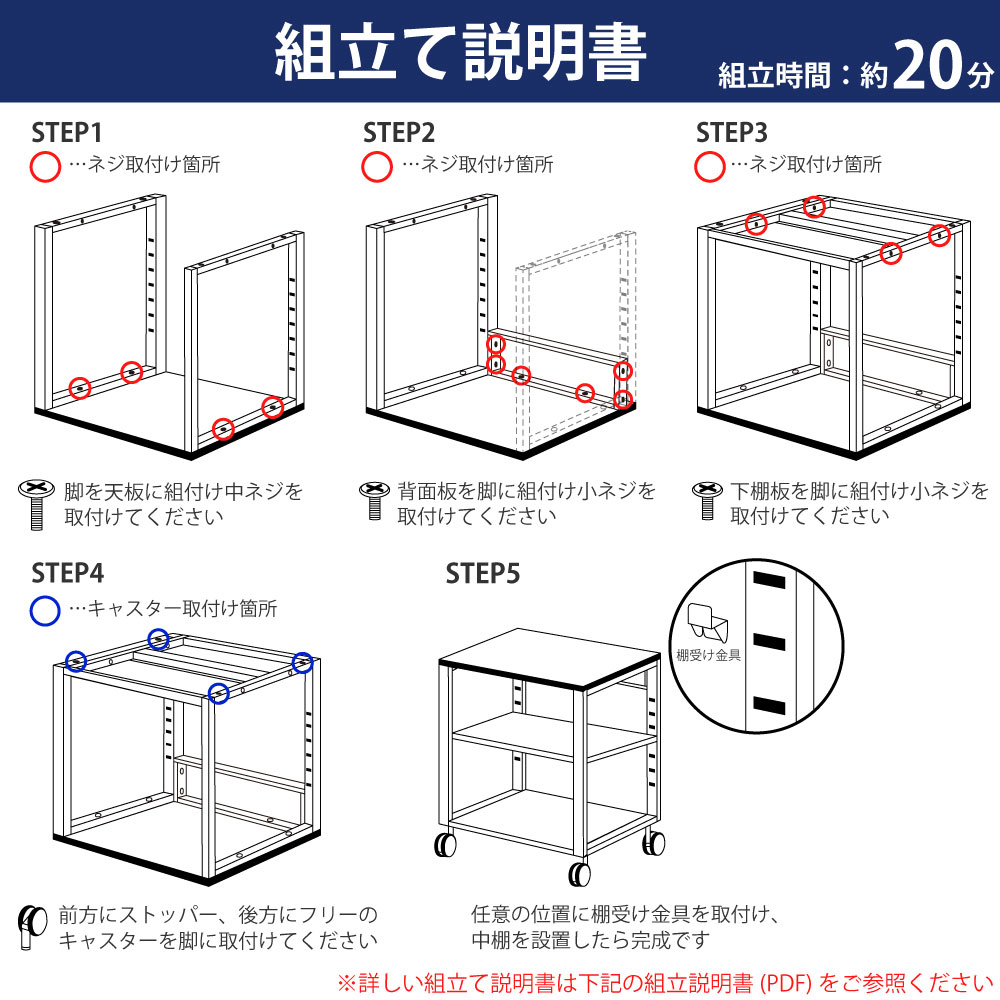 組立て説明書

組立時間：約20分

STEP1
…ネジ取付け箇所

脚を天板に組付け中ネジを取付けてください

STEP2
…ネジ取付け箇所

背面板を脚に組付け小ネジを取付けてください

STEP3
…ネジ取付け箇所

下棚板を脚に組付け小ネジを取付けてください

STEP4
…キャスター取付け箇所

前方にストッパー、後方にフリーのキャスターを脚に取付けてください

STEP5

棚受け金具

任意の位置に棚受け金具を取付け、中棚を設置したら完成です

※詳しい組立て説明書は下記の組立説明書 (PDF) をご参照ください