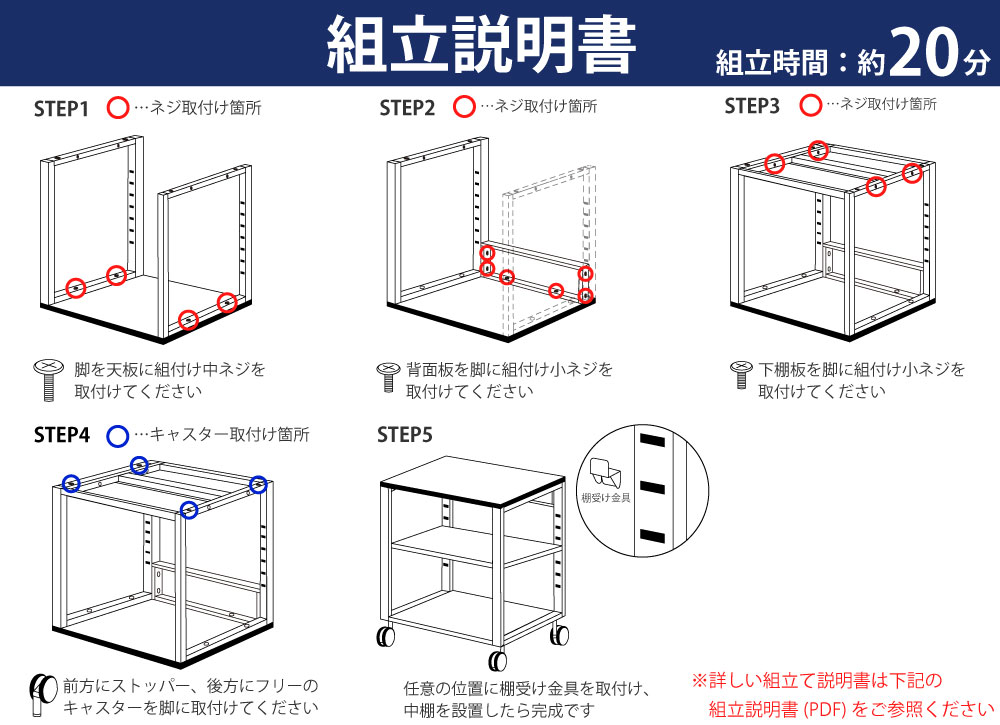 組立説明書

組立時間：約20分

STEP1 …ネジ取付け箇所

脚を天板に組付け中ネジを取付けてください

STEP2 …ネジ取付け箇所

背面板を脚に組付け小ネジを取付けてください

STEP3 …ネジ取付け箇所

下棚板を脚に組付け小ネジを取付けてください

STEP4 …キャスター取付け箇所

前方にストッパー、後方にフリーのキャスターを脚に取付けてください

STEP5

棚受け金具

任意の位置に棚受け金具を取付け、中棚を設置したら完成です

※詳しい組立て説明書は下記の組立説明書 (PDF) をご参照ください