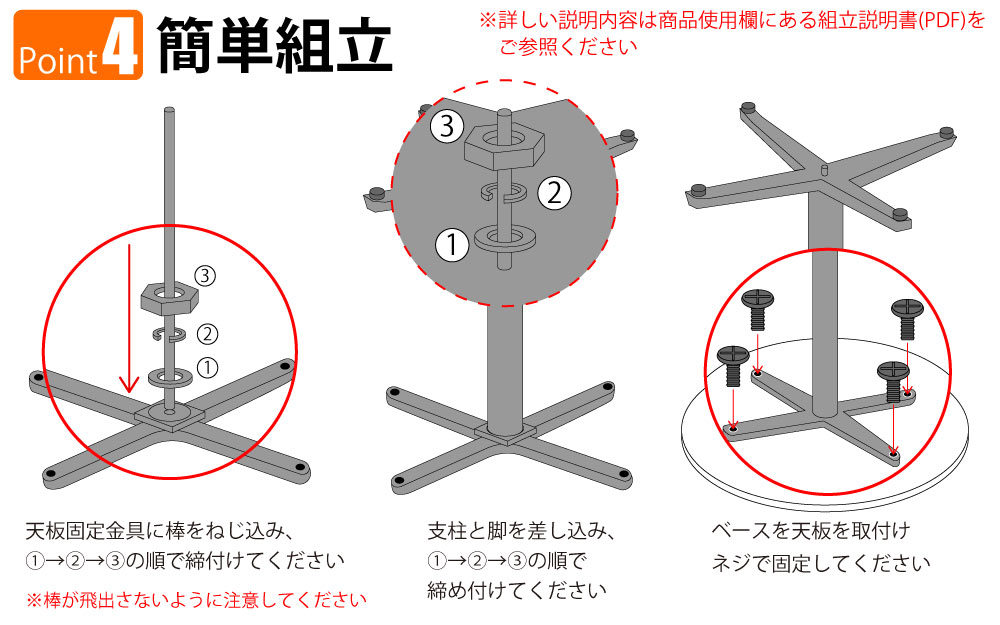 Point 4 簡単組立

※詳しい説明内容は商品使用欄にある組立説明書(PDF)をご参照ください

③
②
①

③
②
①

天板固定金具に棒をねじ込み、①→②→③の順で締付けてください

※棒が飛出さないように注意してください

支柱と脚を差し込み、①→②→③の順で締め付けてください

ベースを天板を取付けネジで固定してください