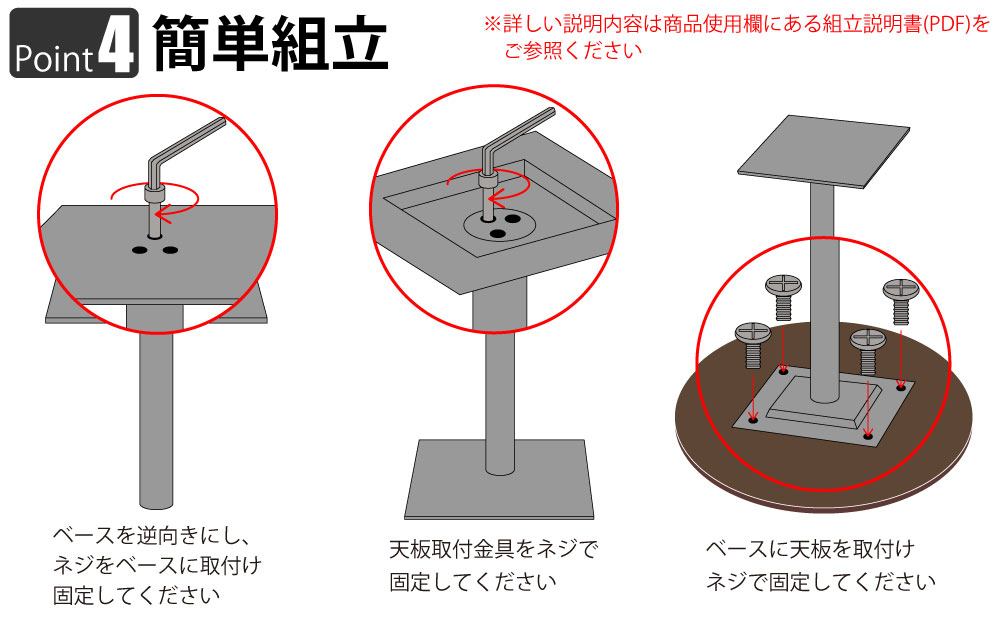 Point 4 簡単組立

※詳しい説明内容は商品使用欄にある組立説明書(PDF)をご参照ください

ベースを逆向きにし、ネジをベースに取付け固定してください

天板取付金具をネジで固定してください

ベースに天板を取付けネジで固定してください