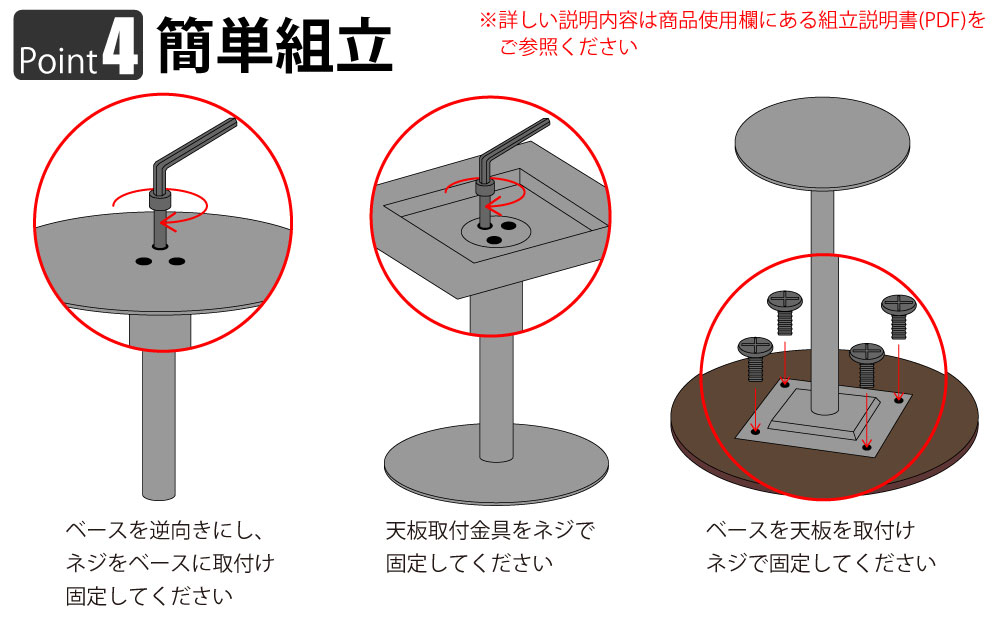 Point 4 簡単組立

※詳しい説明内容は商品使用欄にある組立説明書(PDF)をご参照ください

ベースを逆向きにし、ネジをベースに取付け固定してください

天板取付金具をネジで固定してください

ベースを天板を取付けネジで固定してください