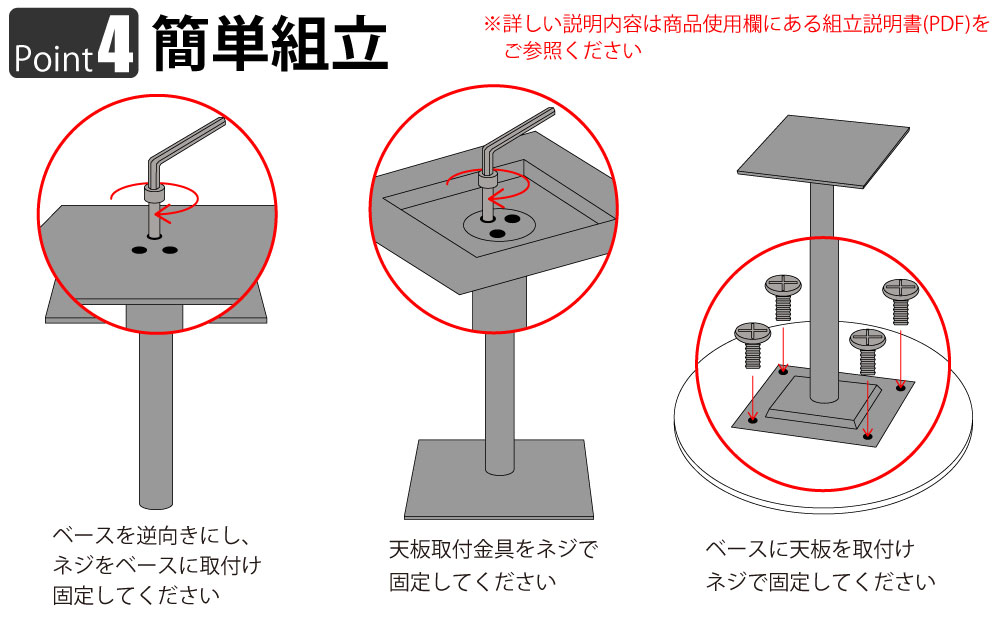 Point 4 簡単組立

※詳しい説明内容は商品使用欄にある組立説明書(PDF)をご参照ください

ベースを逆向きにし、ネジをベースに取付け固定してください

天板取付金具をネジで固定してください

ベースに天板を取付けネジで固定してください