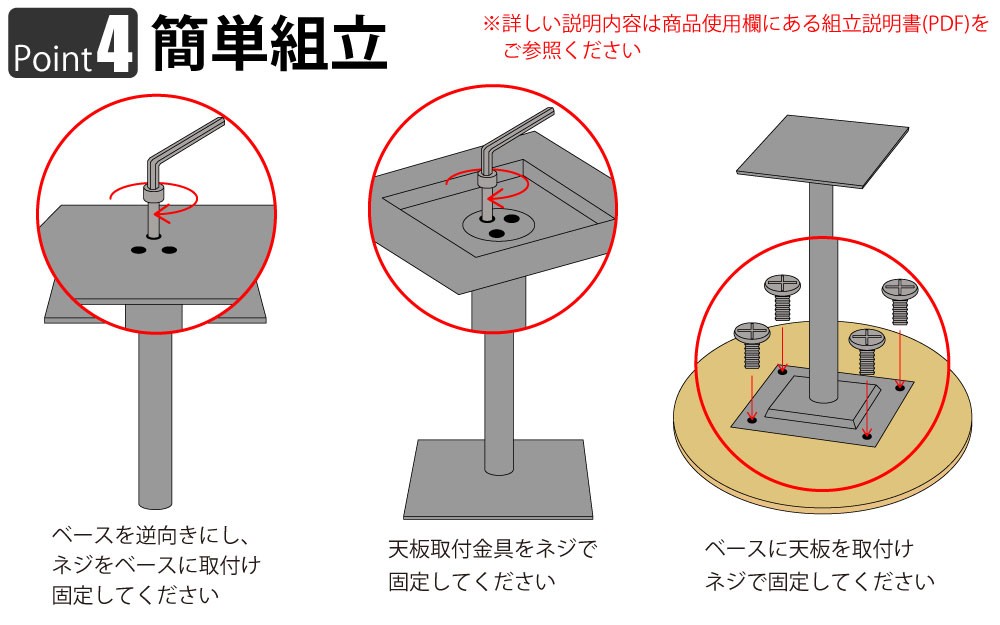 Point 4 簡単組立

※詳しい説明内容は商品使用欄にある組立説明書(PDF)をご参照ください

ベースを逆向きにし、ネジをベースに取付け固定してください

天板取付金具をネジで固定してください

ベースに天板を取付けネジで固定してください