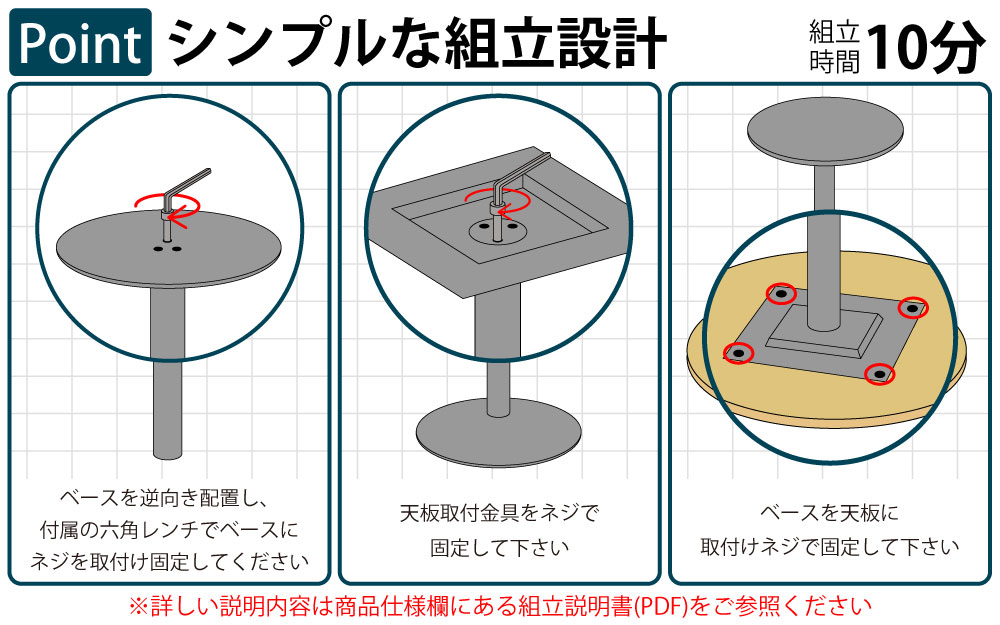 Point シンプルな組立設計

組立時間 10分

ベースを逆向き配置し、付属の六角レンチでベースにネジを取付け固定してください

天板取付金具をネジで固定して下さい

ベースを天板に取付けネジで固定して下さい

※詳しい説明内容は商品仕様欄にある組立説明書(PDF)をご参照ください