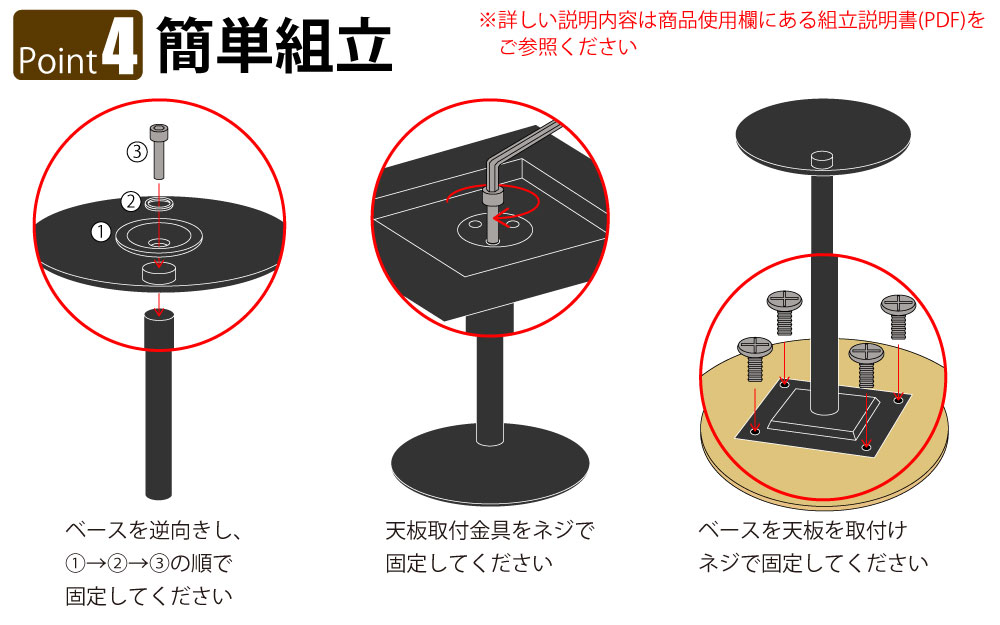 Point 4 簡単組立

※詳しい説明内容は商品使用欄にある組立説明書(PDF)をご参照ください

③
②
①

ベースを逆向きし、①→②→③の順で固定してください

天板取付金具をネジで固定してください

ベースを天板を取付けネジで固定してください