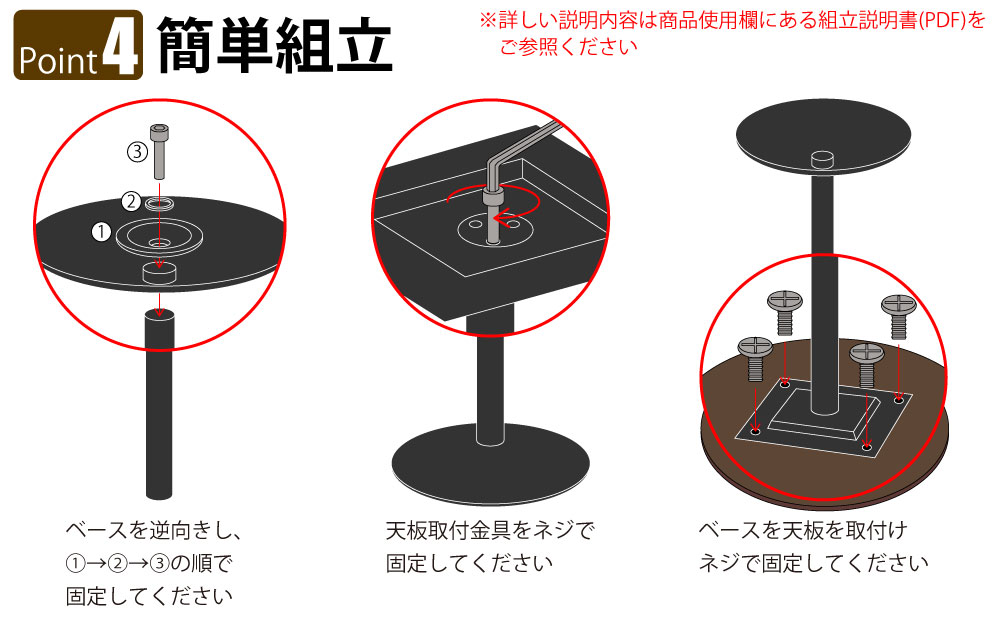 Point 4 簡単組立

※詳しい説明内容は商品使用欄にある組立説明書(PDF)をご参照ください

③
②
①

ベースを逆向きし、①→②→③の順で固定してください

天板取付金具をネジで固定してください

ベースを天板を取付けネジで固定してください