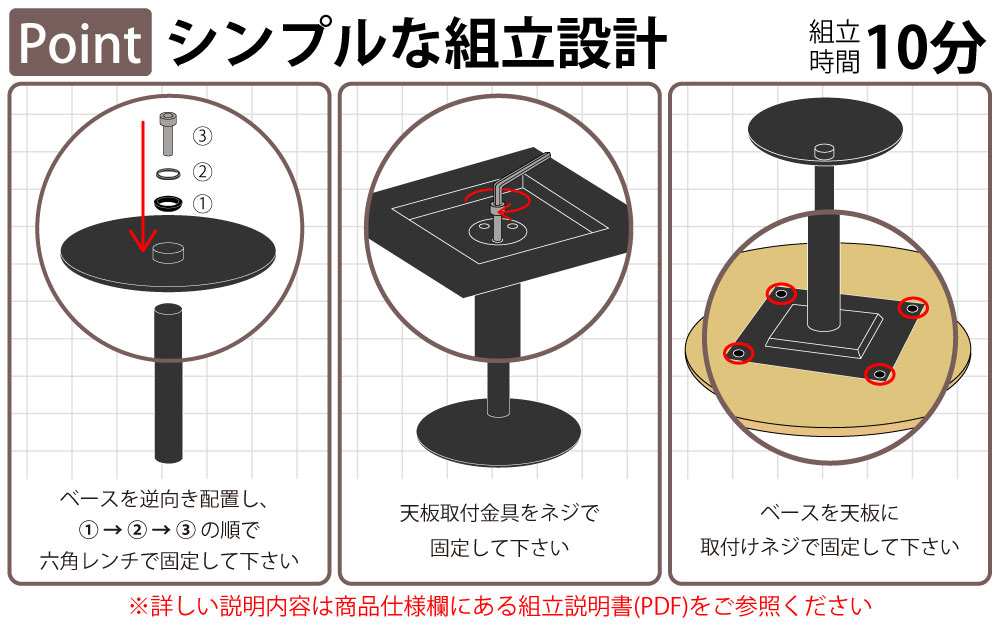 Point シンプルな組立設計

組立時間 10分

③
②
①

ベースを逆向き配置し、
①→②→③の順で
六角レンチで固定して下さい

天板取付金具をネジで
固定して下さい

ベースを天板に
取付けネジで固定して下さい

※詳しい説明内容は商品仕様欄にある組立説明書(PDF)をご参照ください