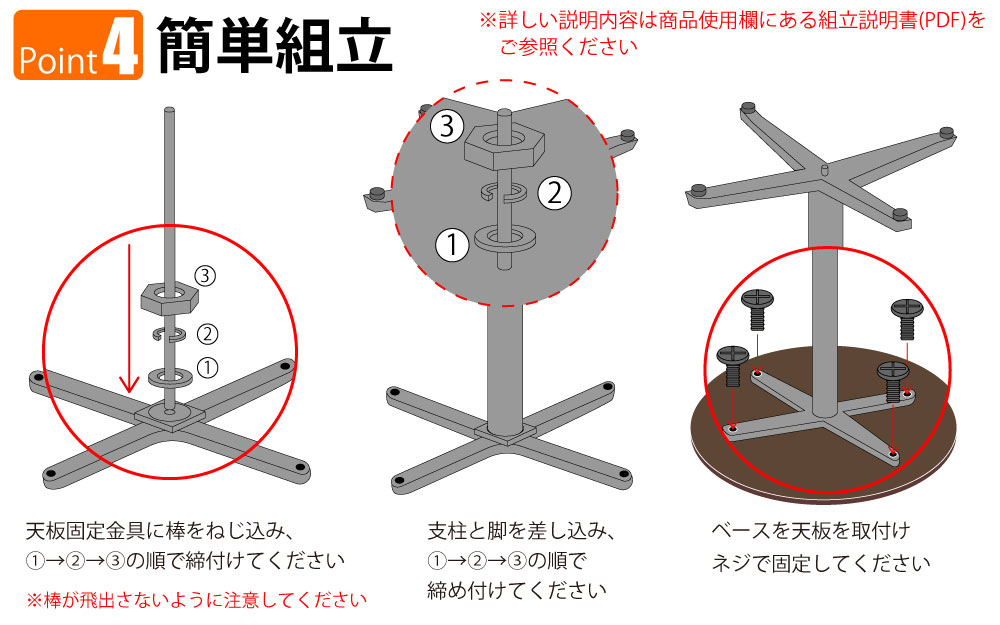 Point 4 簡単組立

※詳しい説明内容は商品使用欄にある組立説明書(PDF)をご参照ください

③
②
①

③
②
①

天板固定金具に棒をねじ込み、①→②→③の順で締付けてください

※棒が飛出さないように注意してください

支柱と脚を差し込み、①→②→③の順で締め付けてください

ベースを天板を取付けネジで固定してください