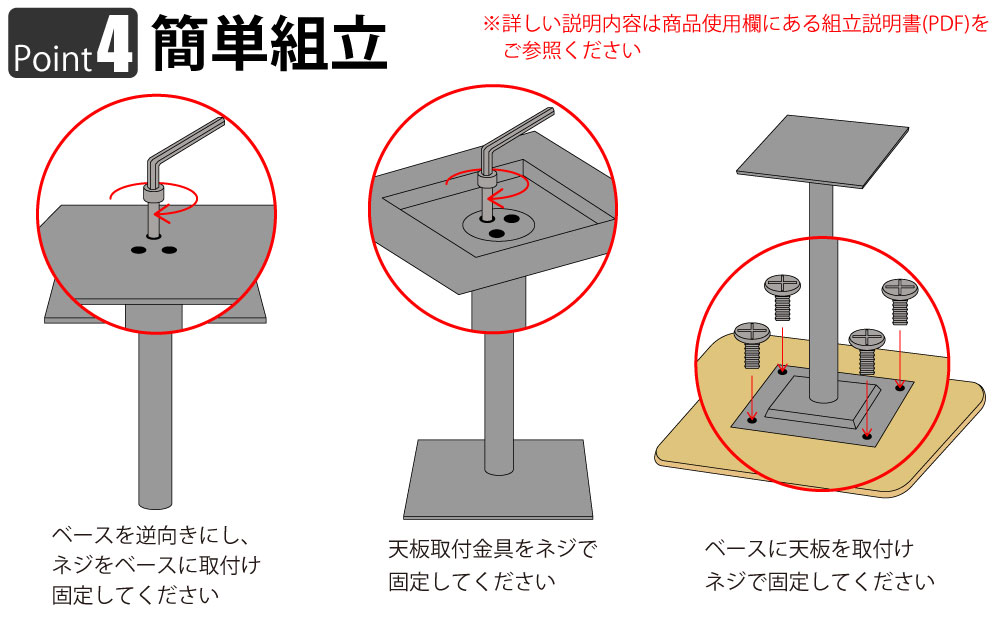 Point 4 簡単組立

※詳しい説明内容は商品使用欄にある組立説明書(PDF)をご参照ください

ベースを逆向きにし、ネジをベースに取付け固定してください

天板取付金具をネジで固定してください

ベースに天板を取付けネジで固定してください