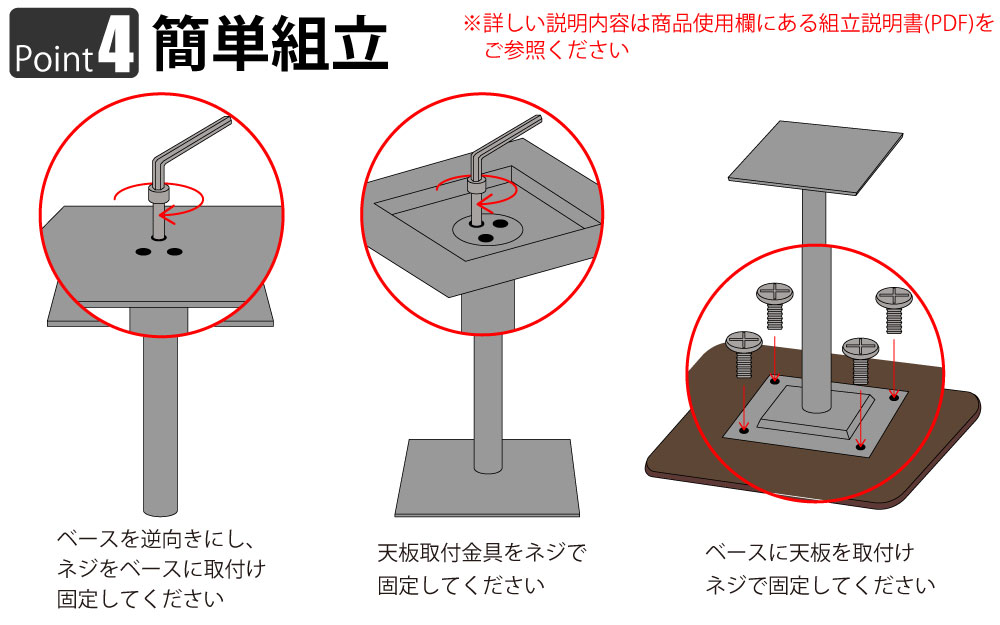 Point 4 簡単組立

※詳しい説明内容は商品使用欄にある組立説明書(PDF)をご参照ください

ベースを逆向きにし、ネジをベースに取付け固定してください

天板取付金具をネジで固定してください

ベースに天板を取付けネジで固定してください