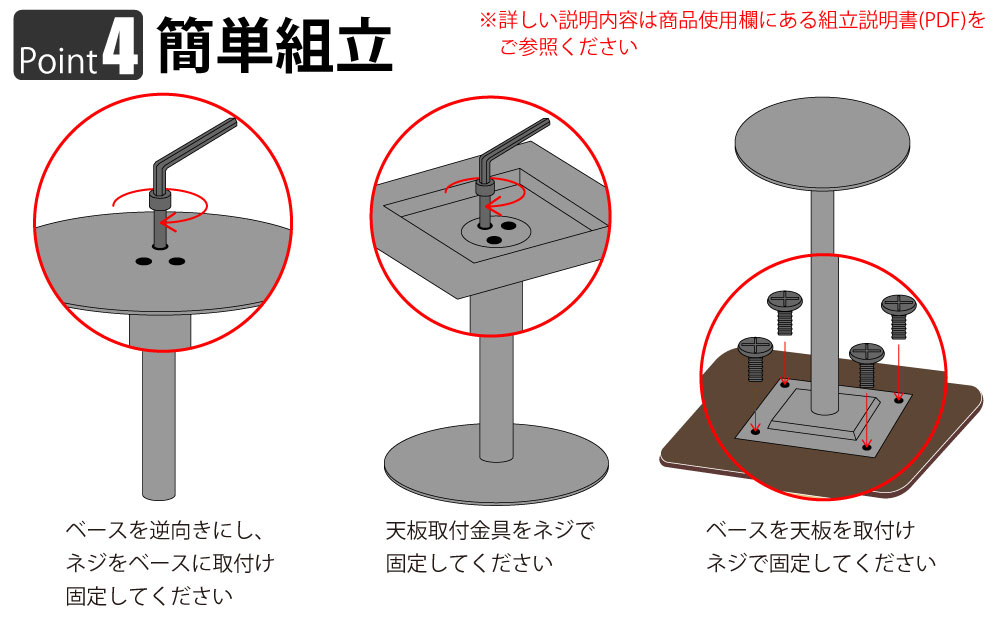 Point 4 簡単組立

※詳しい説明内容は商品使用欄にある組立説明書(PDF)をご参照ください

ベースを逆向きにし、ネジをベースに取付け固定してください

天板取付金具をネジで固定してください

ベースを天板を取付けネジで固定してください