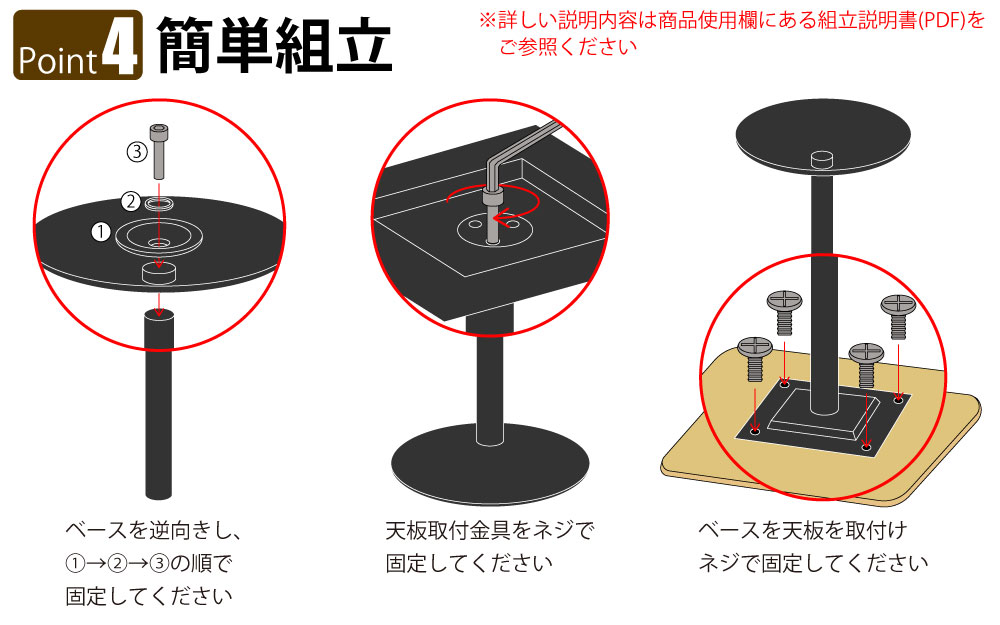 Point 4 簡単組立

※詳しい説明内容は商品使用欄にある組立説明書(PDF)をご参照ください

③
②
①

ベースを逆向きし、①→②→③の順で固定してください

天板取付金具をネジで固定してください

ベースを天板を取付けネジで固定してください