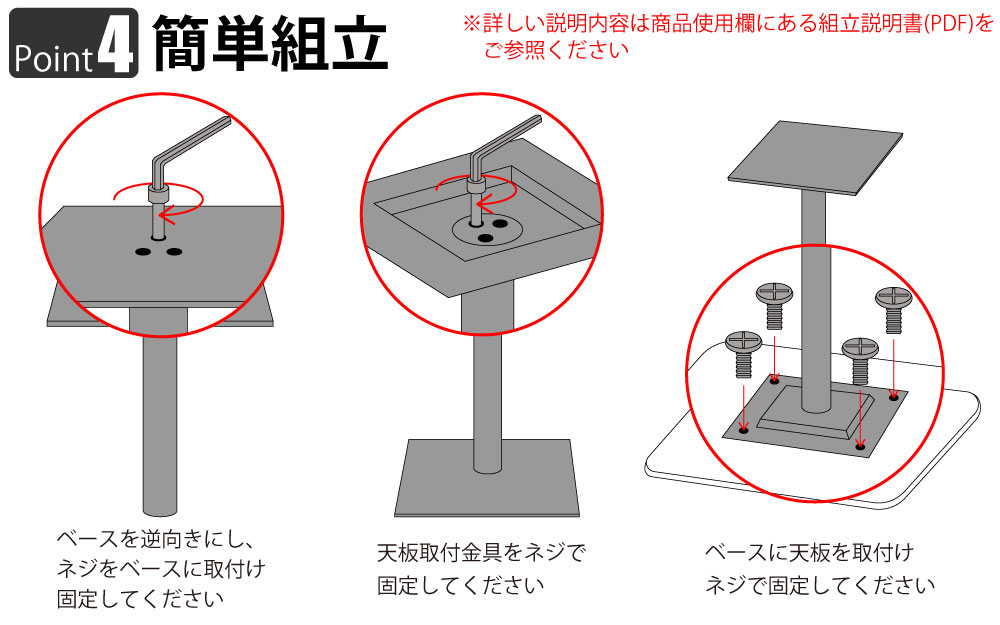 Point 4 簡単組立

※詳しい説明内容は商品使用欄にある組立説明書(PDF)をご参照ください

ベースを逆向きにし、ネジをベースに取付け固定してください

天板取付金具をネジで固定してください

ベースに天板を取付けネジで固定してください