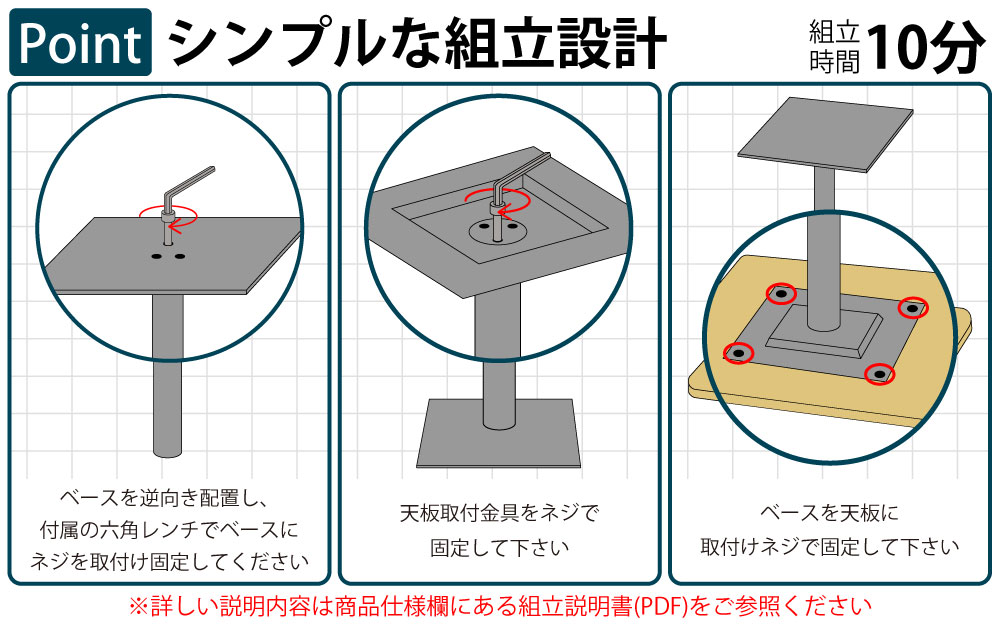 Point シンプルな組立設計

組立時間 10分

ベースを逆向き配置し、付属の六角レンチでベースにネジを取付け固定してください

天板取付金具をネジで固定して下さい

ベースを天板に取付けネジで固定して下さい

※詳しい説明内容は商品仕様欄にある組立説明書(PDF)をご参照ください