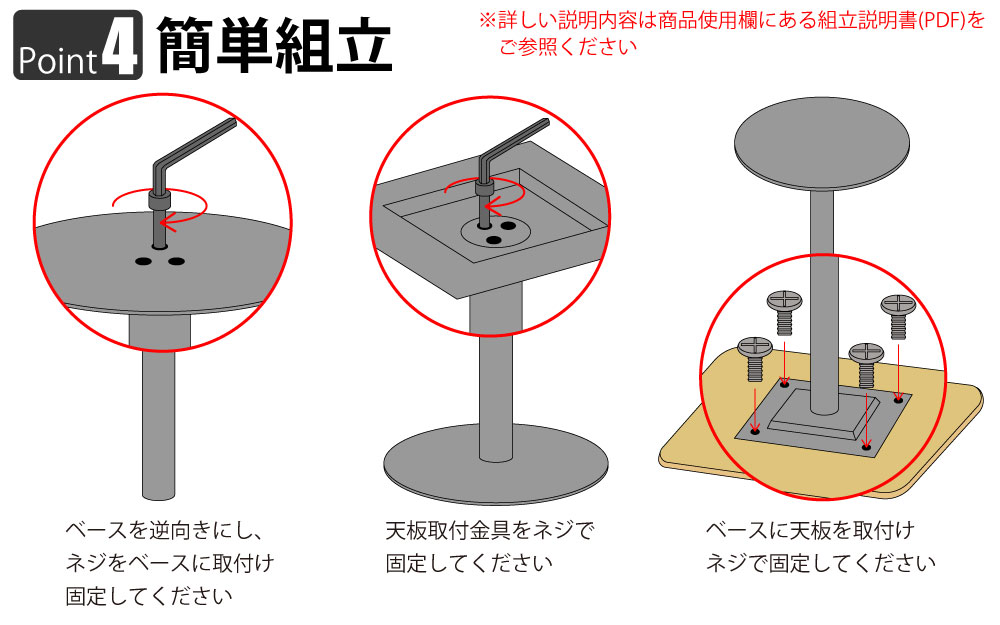 Point 4 簡単組立

※詳しい説明内容は商品使用欄にある組立説明書(PDF)をご参照ください

ベースを逆向きにし、ネジをベースに取付け固定してください

天板取付金具をネジで固定してください

ベースに天板を取付けネジで固定してください