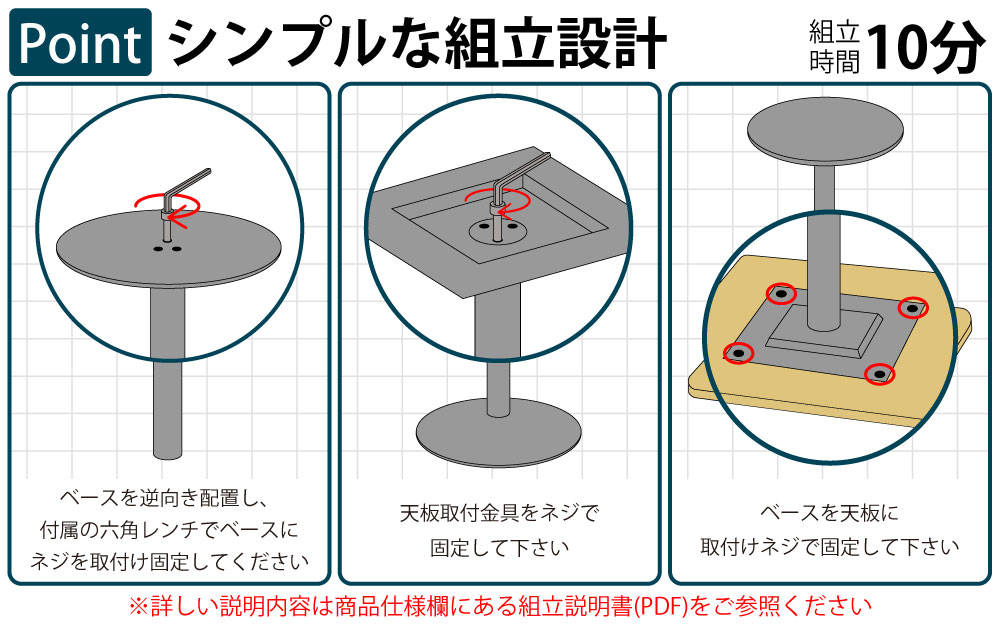 Point シンプルな組立設計

組立時間 10分

ベースを逆向き配置し、付属の六角レンチでベースにネジを取付け固定してください

天板取付金具をネジで固定して下さい

ベースを天板に取付けネジで固定して下さい

※詳しい説明内容は商品仕様欄にある組立説明書(PDF)をご参照ください