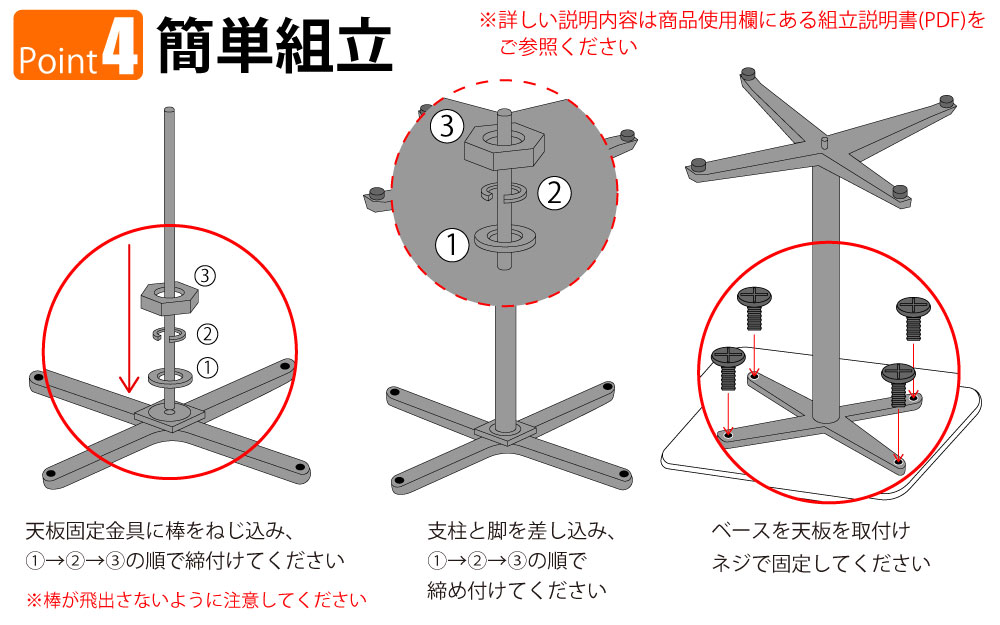 Point 4 簡単組立

※詳しい説明内容は商品使用欄にある組立説明書(PDF)をご参照ください

③
②
①

③
②
①

天板固定金具に棒をねじ込み、①→②→③の順で締付けてください

※棒が飛出さないように注意してください

支柱と脚を差し込み、①→②→③の順で締め付けてください

ベースを天板を取付けネジで固定してください