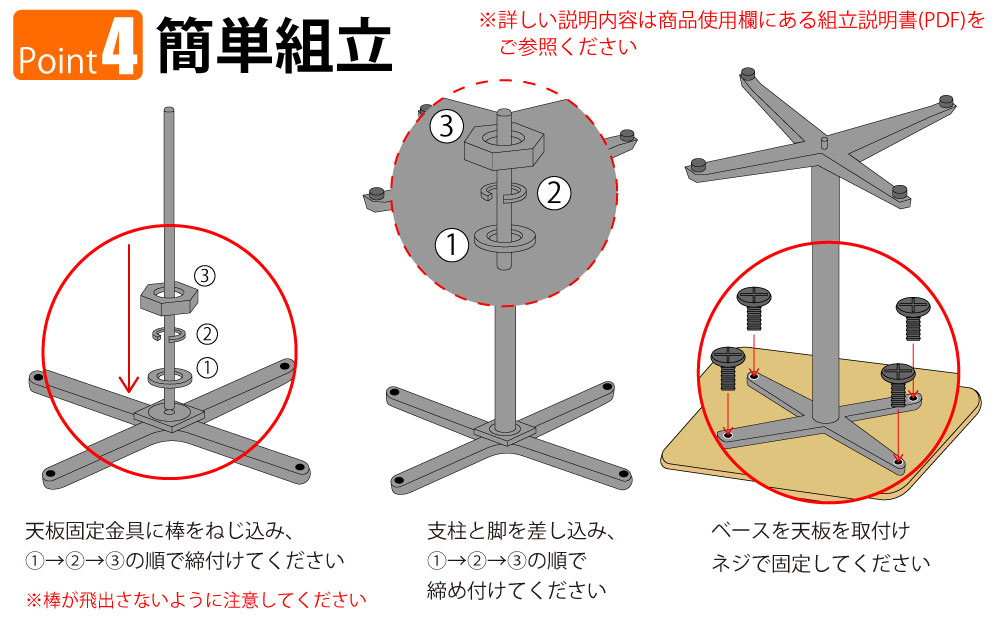 Point 4 簡単組立

※詳しい説明内容は商品使用欄にある組立説明書(PDF)をご参照ください

③
②
①

③
②
①

天板固定金具に棒をねじ込み、①→②→③の順で締付けてください

※棒が飛出さないように注意してください

支柱と脚を差し込み、①→②→③の順で締め付けてください

ベースを天板を取付けネジで固定してください