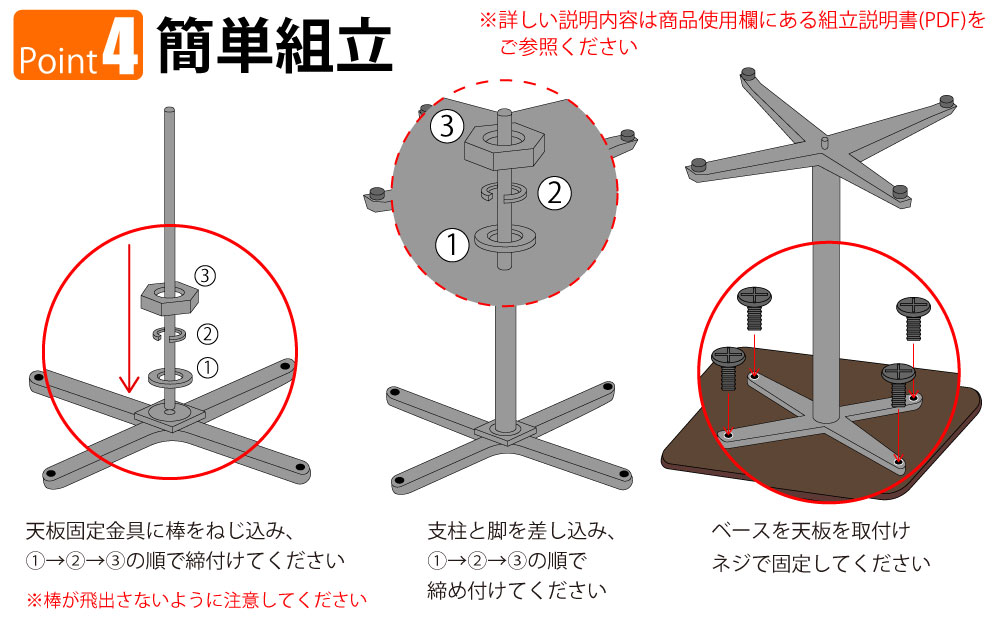 Point 4 簡単組立

※詳しい説明内容は商品使用欄にある組立説明書(PDF)をご参照ください

③
②
①

③
②
①

天板固定金具に棒をねじ込み、①→②→③の順で締付けてください

※棒が飛出さないように注意してください

支柱と脚を差し込み、①→②→③の順で締め付けてください

ベースを天板を取付けネジで固定してください