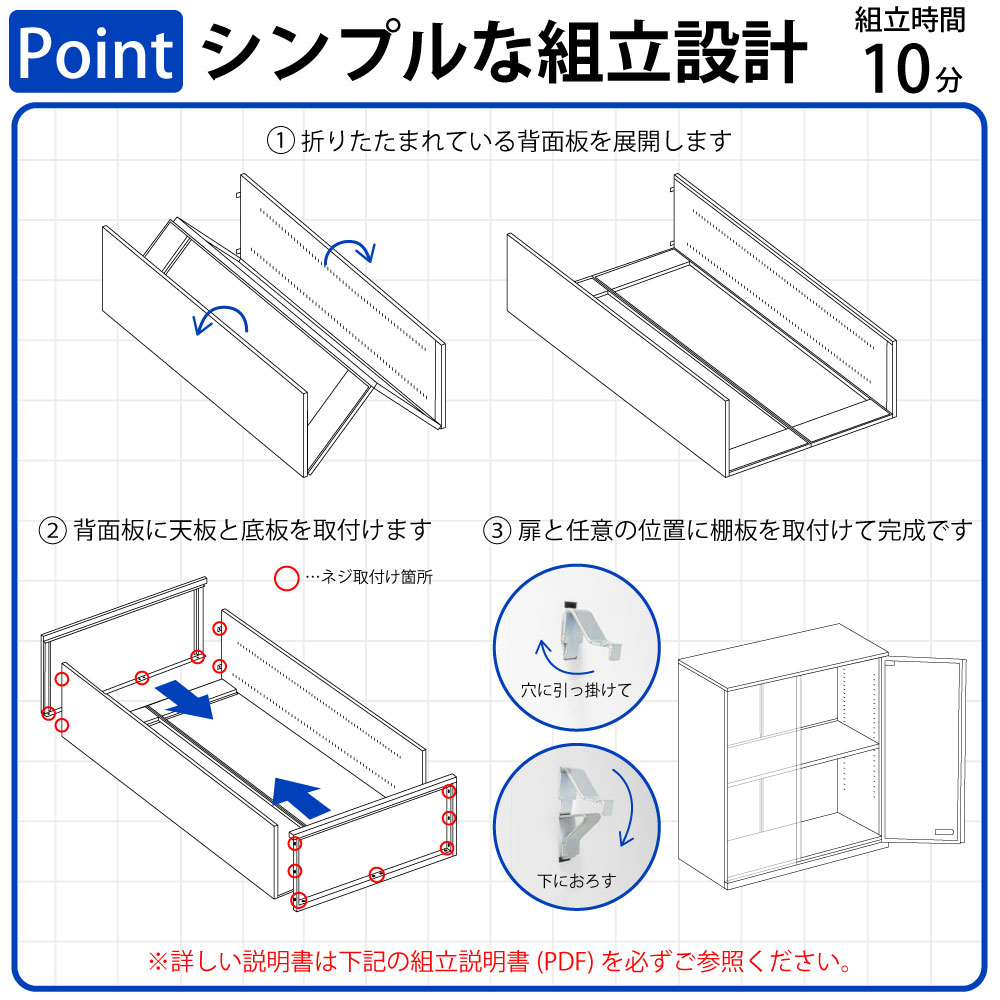 Point シンプルな組立設計

組立時間
10分

① 折りたたまれている背面板を展開します

② 背面板に天板と底板を取付けます

…ネジ取付け箇所

③ 扉と任意の位置に棚板を取付けて完成です

穴に引っ掛けて

下におろす

※詳しい説明書は下記の組立説明書 (PDF) を必ずご参照ください。