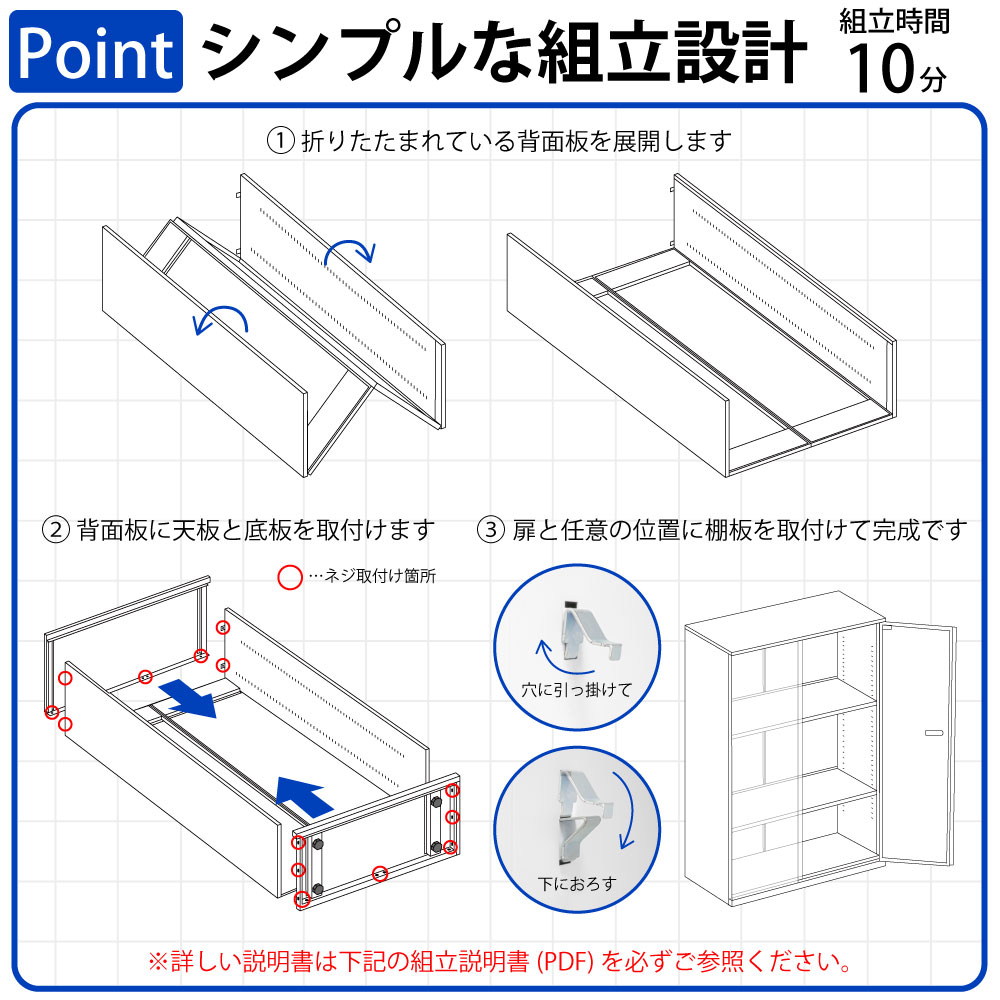 Point シンプルな組立設計

組立時間 10分

① 折りたたまれている背面板を展開します

② 背面板に天板と底板を取付けます

…ネジ取付け箇所

③ 扉と任意の位置に棚板を取付けて完成です

穴に引っ掛けて

下におろす

※詳しい説明書は下記の組立説明書 (PDF) を必ずご参照ください。