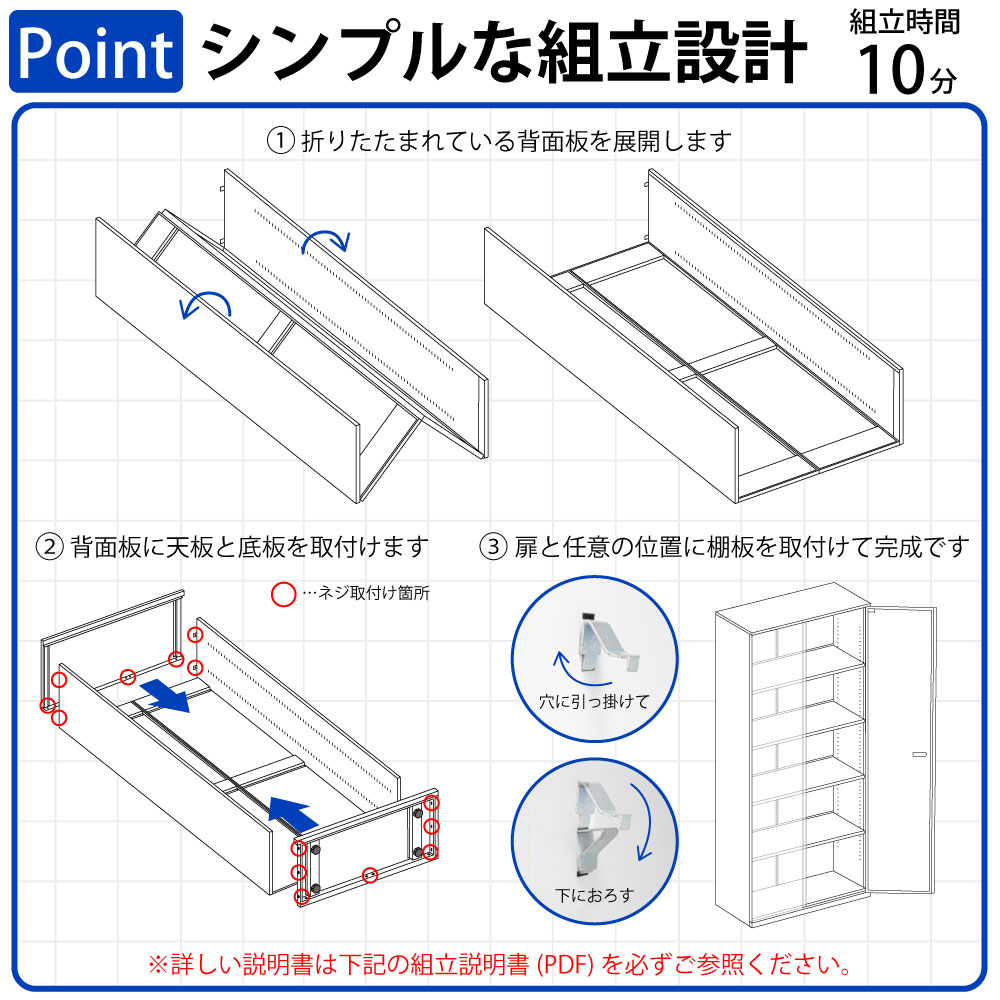 Point シンプルな組立設計 組立時間 10分

① 折りたたまれている背面板を展開します

② 背面板に天板と底板を取付けます

…ネジ取付け箇所

③ 扉と任意の位置に棚板を取付けて完成です

穴に引っ掛けて

下におろす

※詳しい説明書は下記の組立説明書 (PDF) を必ずご参照ください。