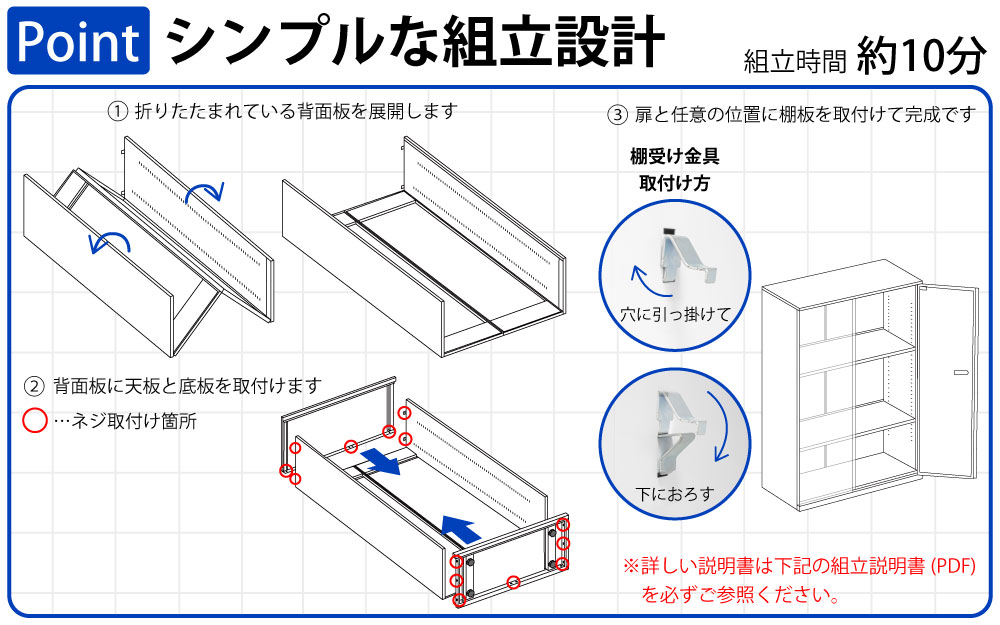 Point シンプルな組立設計

組立時間 約10分

① 折りたたまれている背面板を展開します

② 背面板に天板と底板を取付けます

…ネジ取付け箇所

③ 扉と任意の位置に棚板を取付けて完成です

棚受け金具
取付け方

穴に引っ掛けて

下におろす

※詳しい説明書は下記の組立説明書 (PDF) を必ずご参照ください。